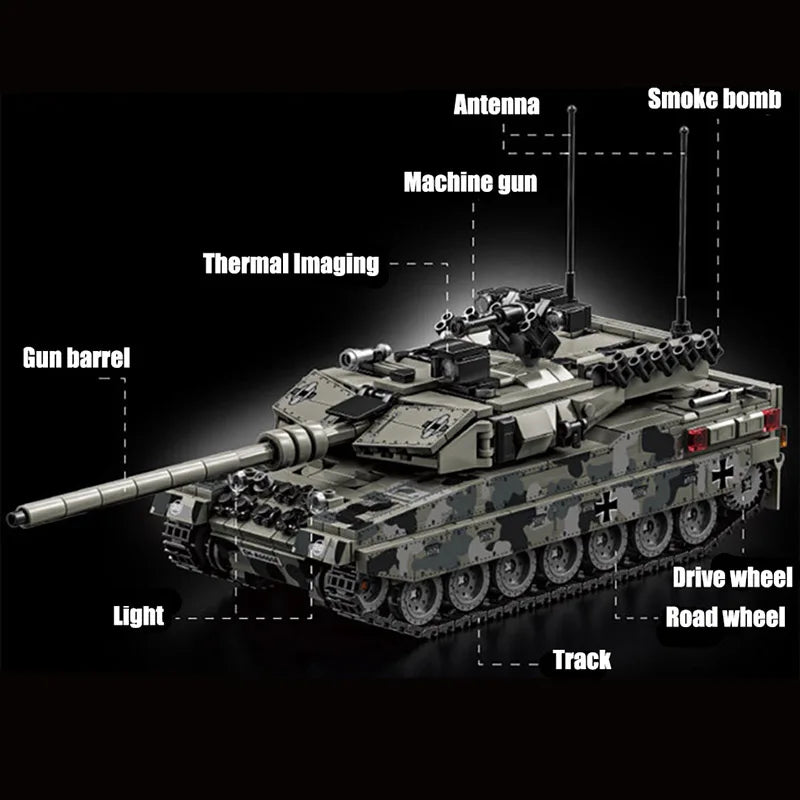 Antenna
Smoke bomb
Machine gun
Thermal Imaging
Gun barrel
Drive wheel
Light
Road wheel
Track