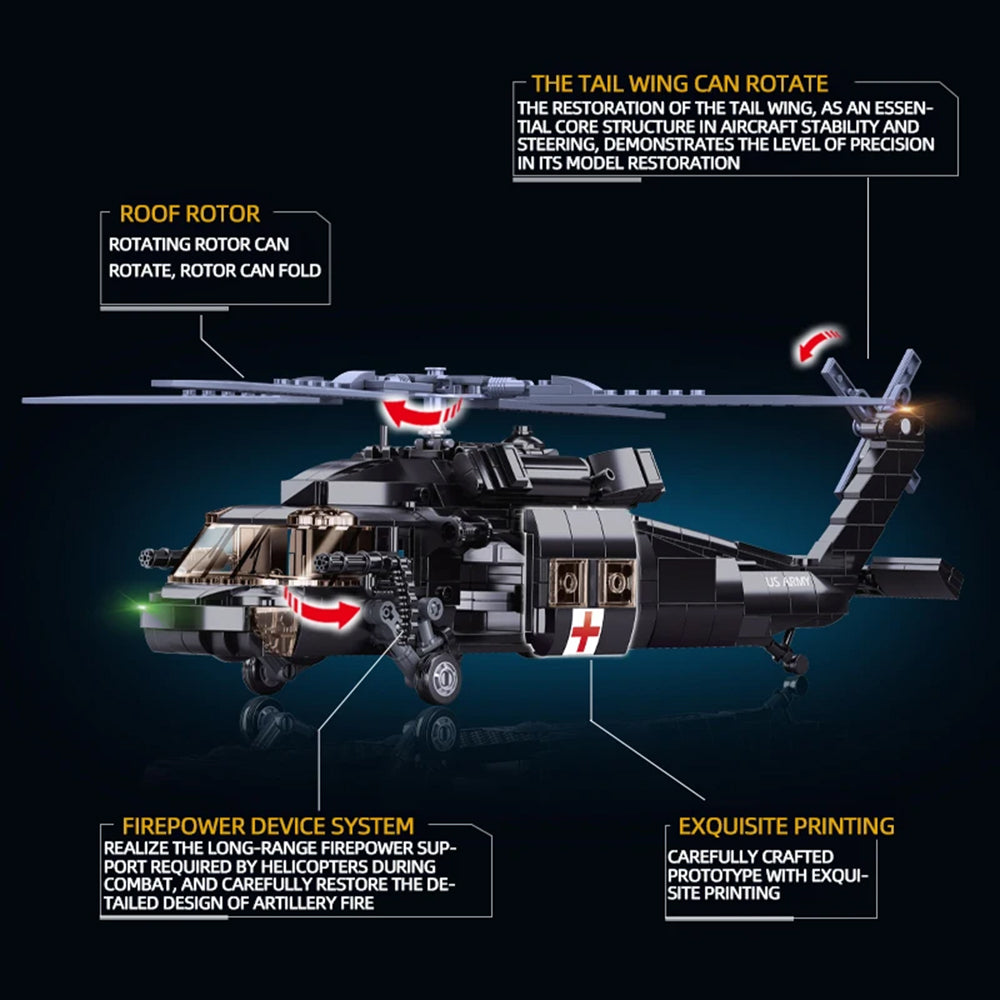 THE TAIL WING CAN ROTATE

THE RESTORATION OF THE TAIL WING, AS AN ESSENTIAL CORE STRUCTURE IN AIRCRAFT STABILITY AND STEERING, DEMONSTRATES THE LEVEL OF PRECISION IN ITS MODEL RESTORATION

ROOF ROTOR

ROTATING ROTOR CAN ROTATE, ROTOR CAN FOLD

US ARMY

FIREPOWER DEVICE SYSTEM

REALIZE THE LONG-RANGE FIREPOWER SUPPORT REQUIRED BY HELICOPTERS DURING COMBAT, AND CAREFULLY RESTORE THE DETAILED DESIGN OF ARTILLERY FIRE

EXQUISITE PRINTING

CAREFULLY CRAFTED PROTOTYPE WITH EXQUISITE PRINTING