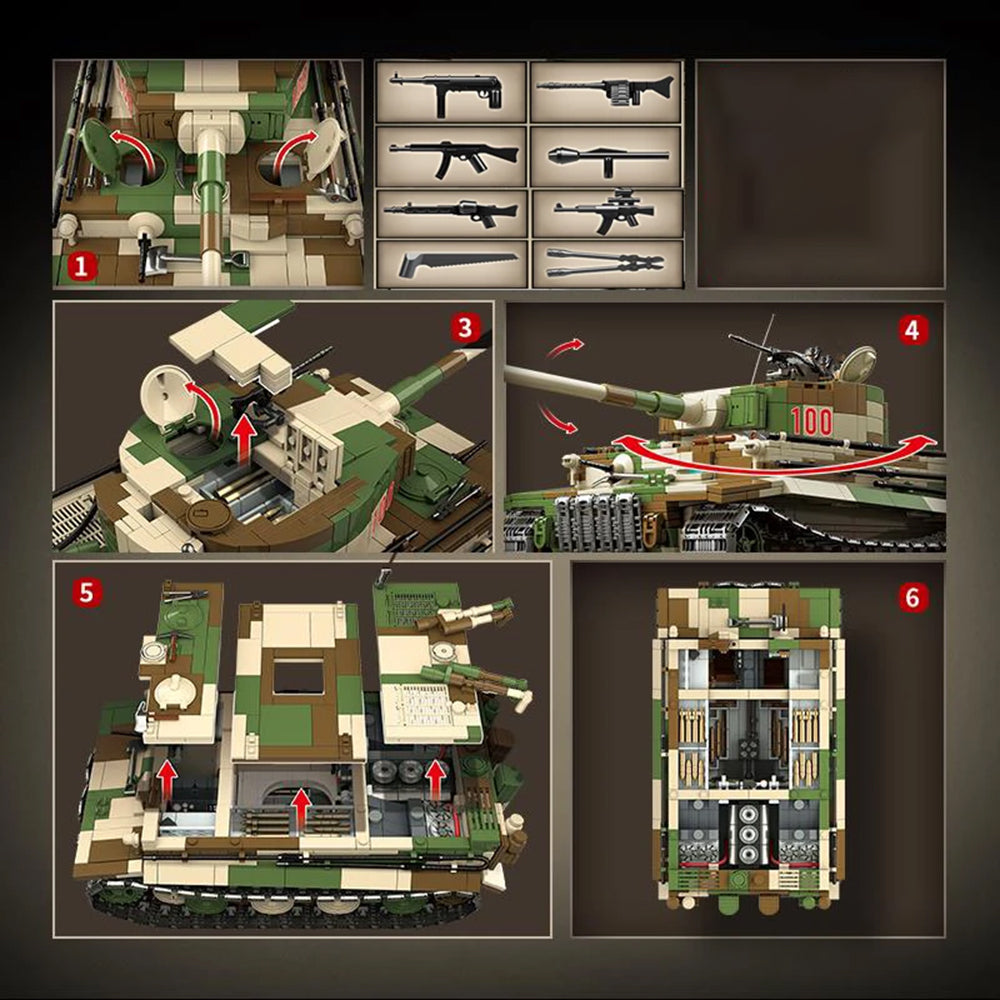 1

3

4

100

5

6